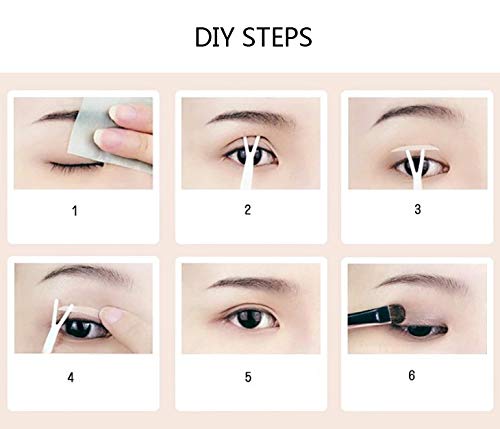 DIY STEPS

1

2

3

4

5

6