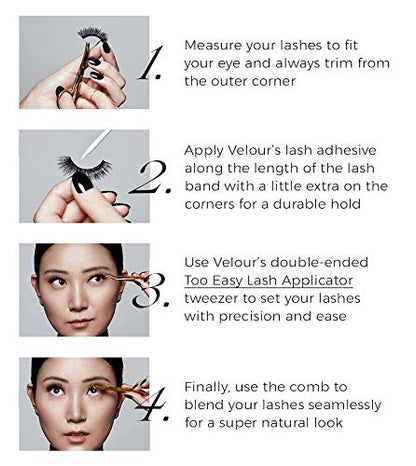 1. Measure your lashes to fit your eye and always trim from the outer corner

2. Apply Velour's lash adhesive along the length of the lash band with a little extra on the corners for a durable hold

3. Use Velour's double-ended Too Easy Lash Applicator tweezer to set your lashes with precision and ease

4. Finally, use the comb to blend your lashes seamlessly for a super natural look