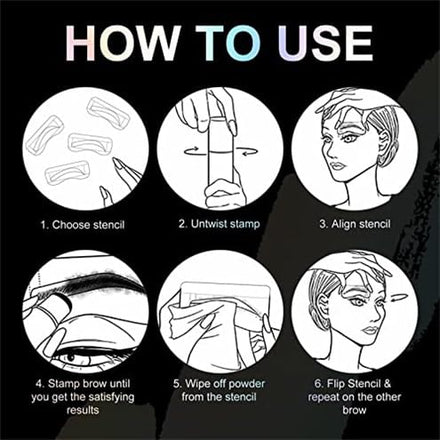 HOW TO USE

1. Choose stencil

2. Untwist stamp

3. Align stencil

4. Stamp brow until you get the satisfying results

5. Wipe off powder from the stencil

6. Flip Stencil & repeat on the other brow