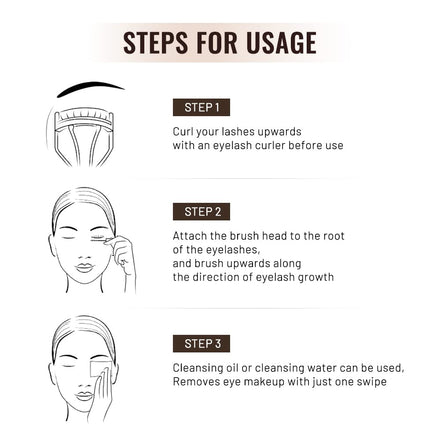 STEPS FOR USAGE

STEP 1

Curl your lashes upwards with an eyelash curler before use

STEP 2

Attach the brush head to the root of the eyelashes, and brush upwards along the direction of eyelash growth

STEP 3

Cleansing oil or cleansing water can be used, Removes eye makeup with just one swipe