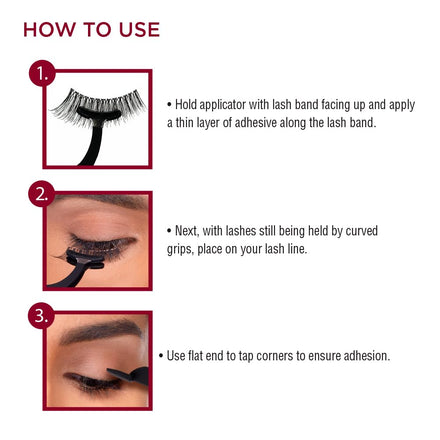 HOW TO USE

1.

• Hold applicator with lash band facing up and apply a thin layer of adhesive along the lash band.

2.

• Next, with lashes still being held by curved grips, place on your lash line.

3.

• Use flat end to tap corners to ensure adhesion.