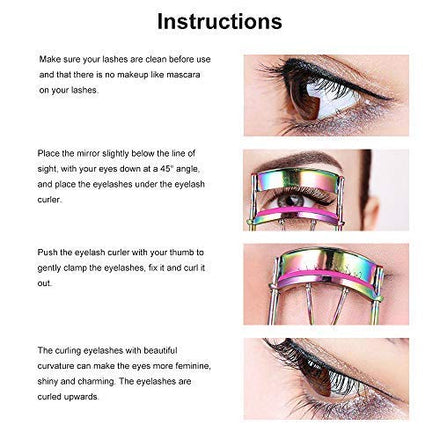 Instructions

Make sure your lashes are clean before use and that there is no makeup like mascara on your lashes.

Place the mirror slightly below the line of sight, with your eyes down at a 45° angle, and place the eyelashes under the eyelash curler.

Push the eyelash curler with your thumb to gently clamp the eyelashes, fix it and curl it out.

The curling eyelashes with beautiful curvature can make the eyes more feminine, shiny and charming. The eyelashes are curled upwards.