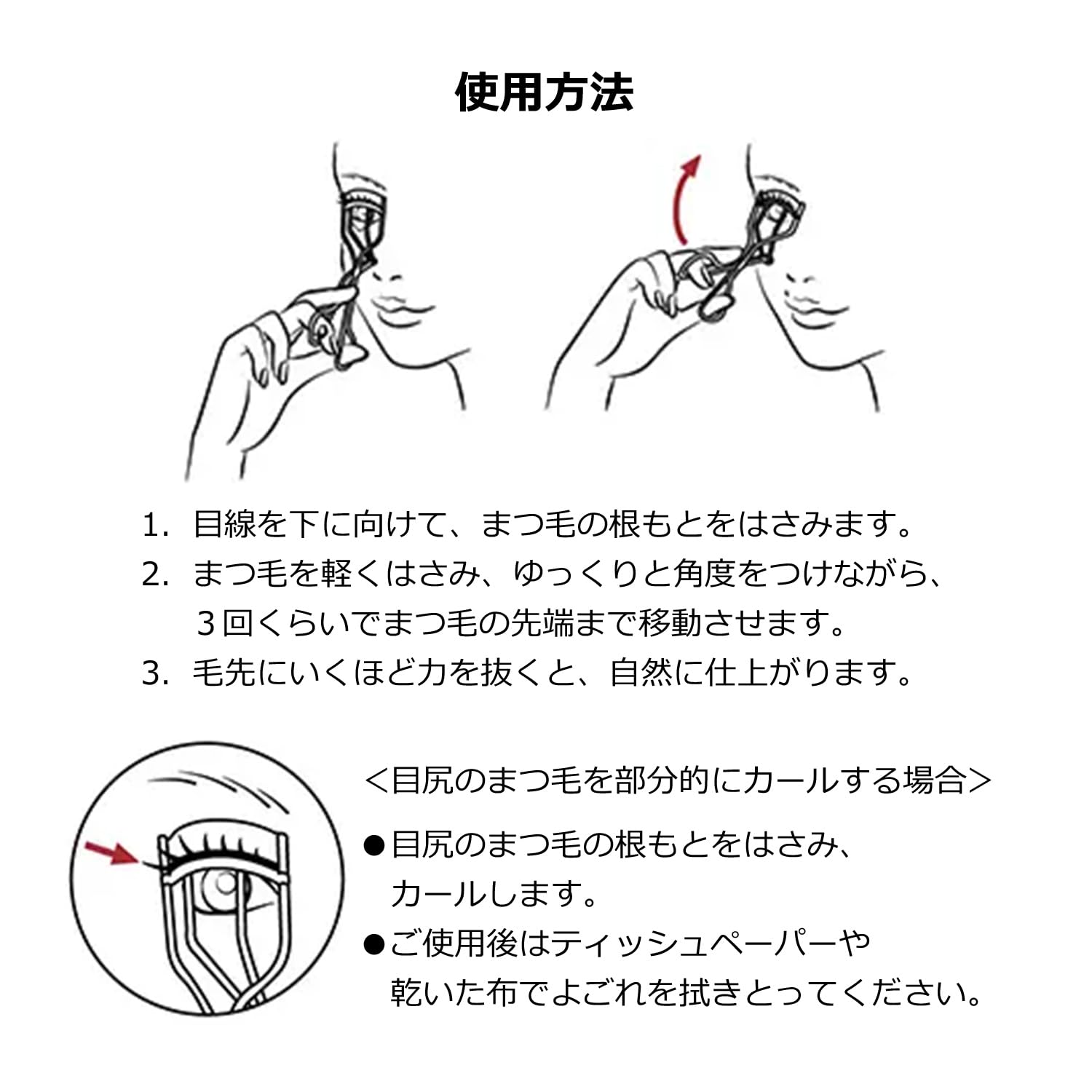 使用方法

1. 目線を下に向けて、まつ毛の根もとをはさみます。
2. まつ毛を軽くはさみ、ゆっくりと角度をつけながら、３回くらいでまつ毛の先端まで移動させます。
3. 毛先にいくほど力を抜くと、自然に仕上がります。

＜目尻のまつ毛を部分的にカールする場合＞

●目尻のまつ毛の根もとをはさみ、カールします。

●ご使用後はティッシュペーパーや乾いた布でよごれを拭きとってください。