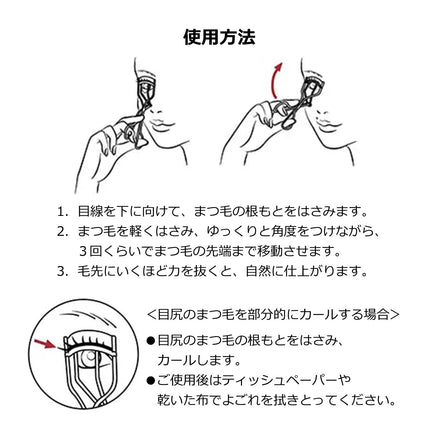 使用方法

1. 目線を下に向けて、まつ毛の根もとをはさみます。
2. まつ毛を軽くはさみ、ゆっくりと角度をつけながら、3回くらいでまつ毛の先端まで移動させます。
3. 毛先にいくほど力を抜くと、自然に仕上がります。

<目尻のまつ毛を部分的にカールする場合>
●目尻のまつ毛の根もとをはさみ、カールします。
●ご使用後はティッシュペーパーや乾いた布でよごれを拭きとってください。