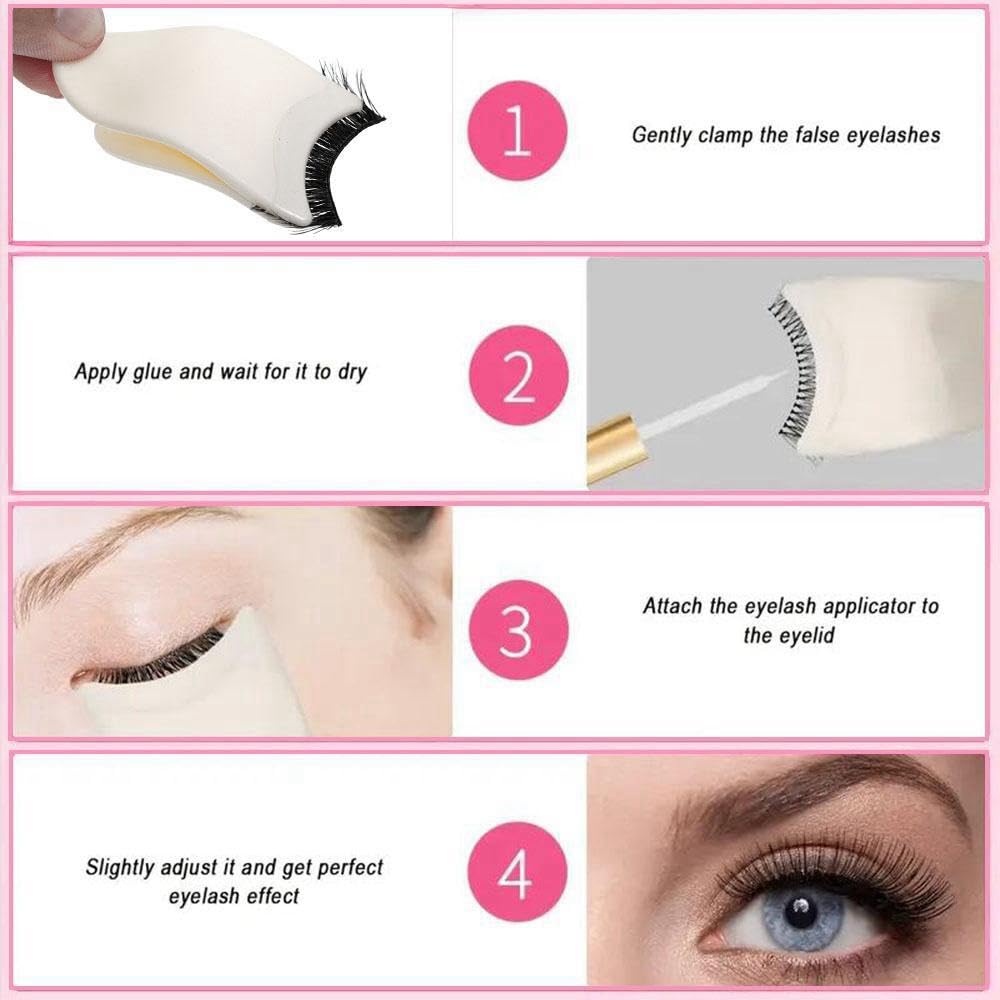 1
Gently clamp the false eyelashes

Apply glue and wait for it to dry
2

3
Attach the eyelash applicator to the eyelid

Slightly adjust it and get perfect eyelash effect
4