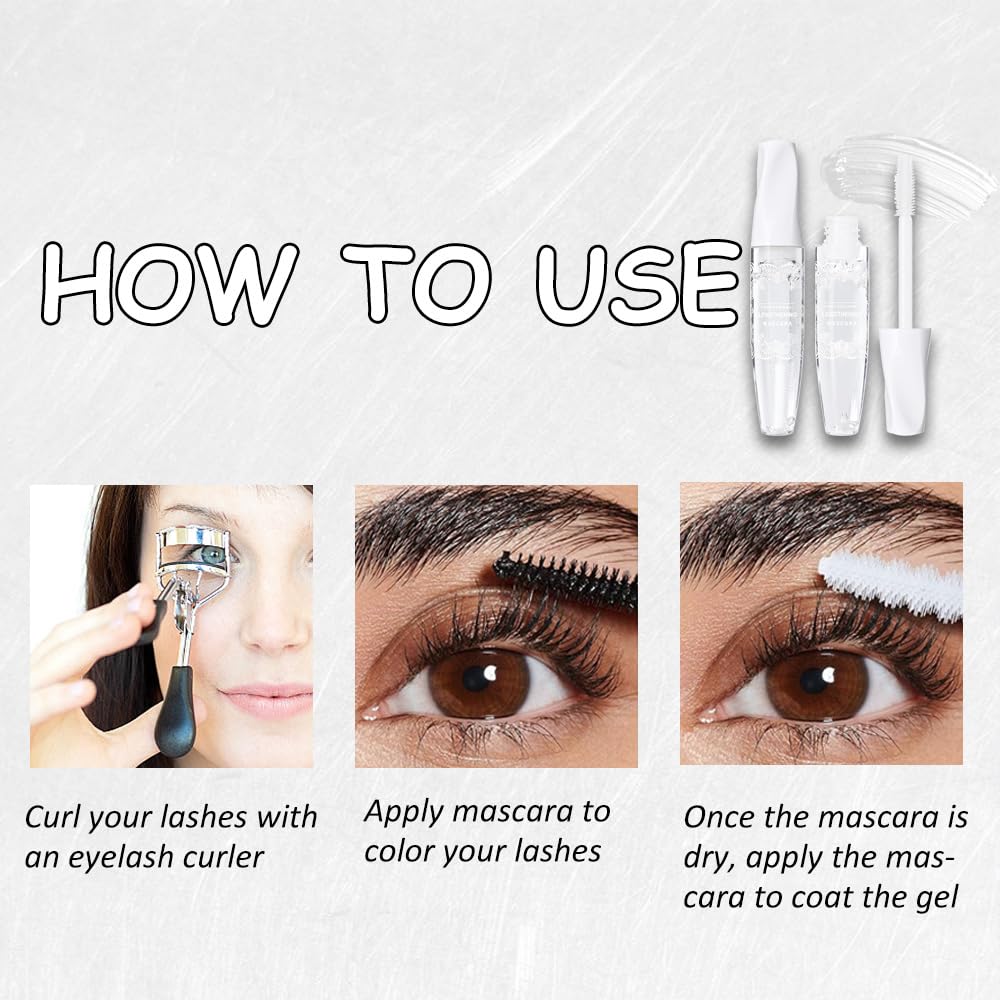 HOW TO USE

MASCARA

Curl your lashes with an eyelash curler

Apply mascara to color your lashes

Once the mascara is dry, apply the mascara to coat the gel