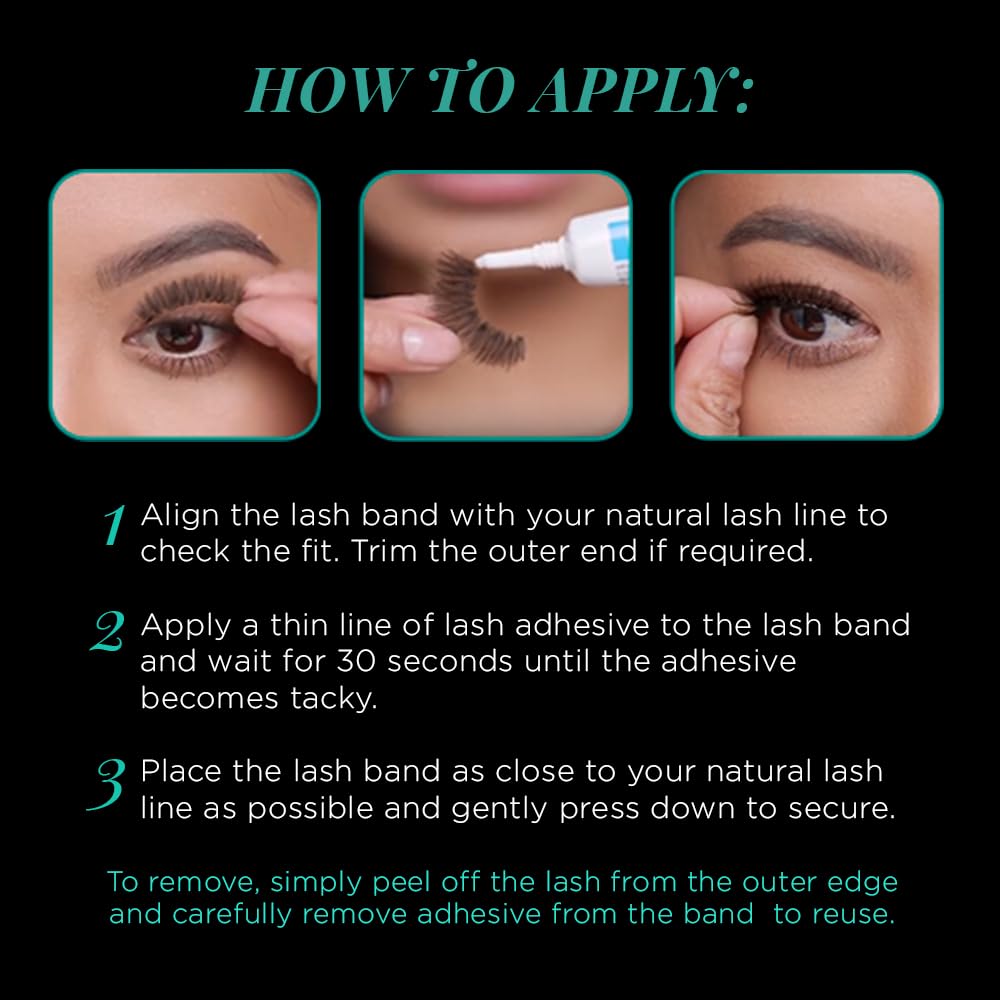 HOW TO APPLY:

1 Align the lash band with your natural lash line to check the fit. Trim the outer end if required.

2 Apply a thin line of lash adhesive to the lash band and wait for 30 seconds until the adhesive becomes tacky.

3 Place the lash band as close to your natural lash line as possible and gently press down to secure.

To remove, simply peel off the lash from the outer edge and carefully remove adhesive from the band to reuse.