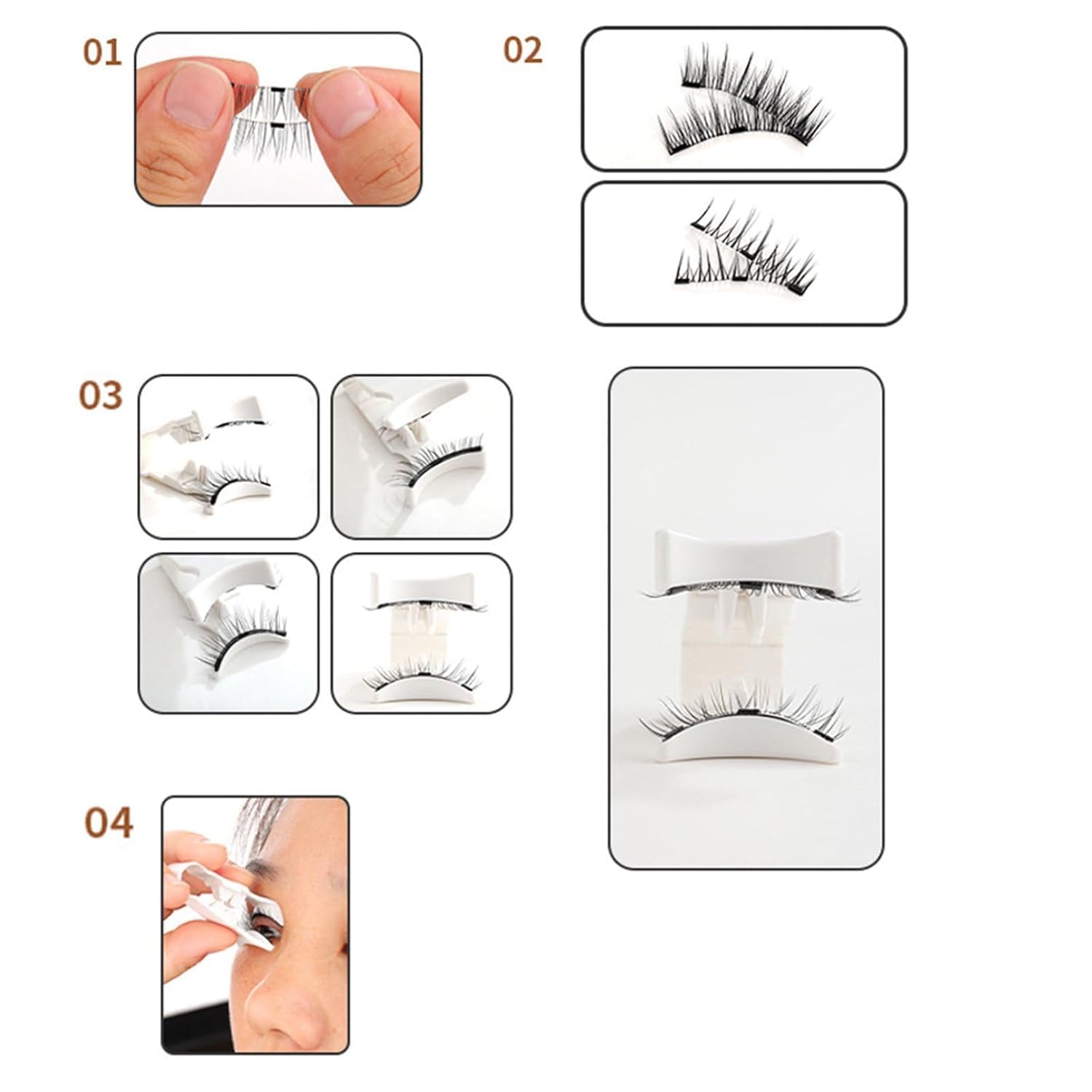 01

02

03

04