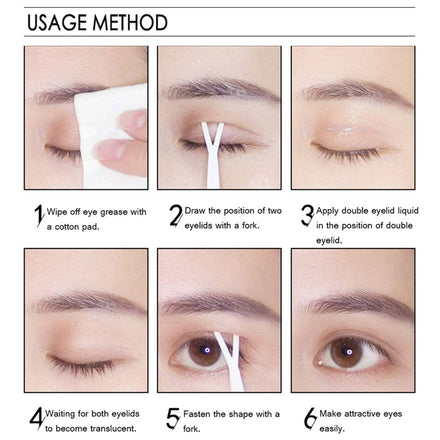 USAGE METHOD

1 Wipe off eye grease with a cotton pad.

2 Draw the position of two eyelids with a fork.

3 Apply double eyelid liquid in the position of double eyelid.

4 Waiting for both eyelids to become translucent.

5 Fasten the shape with a fork.

6 Make attractive eyes easily.