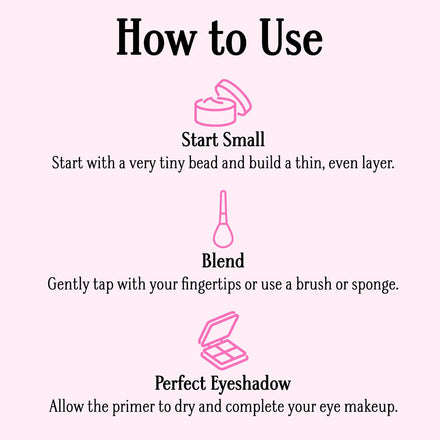 How to Use

Start Small
Start with a very tiny bead and build a thin, even layer.

Blend
Gently tap with your fingertips or use a brush or sponge.

Perfect Eyeshadow
Allow the primer to dry and complete your eye makeup.