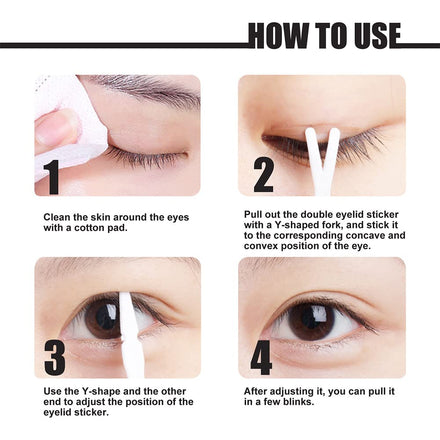 HOW TO USE

1

Clean the skin around the eyes with a cotton pad.

2

Pull out the double eyelid sticker with a Y-shaped fork, and stick it to the corresponding concave and convex position of the eye.

3

Use the Y-shape and the other end to adjust the position of the eyelid sticker.

4

After adjusting it, you can pull it in a few blinks.