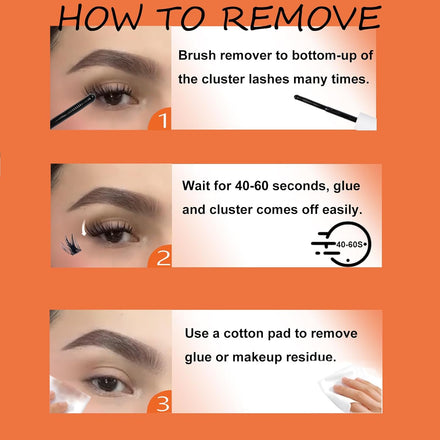 HOW TO REMOVE

1

Brush remover to bottom-up of the cluster lashes many times.

2

Wait for 40-60 seconds, glue and cluster comes off easily.

40-60S

3

Use a cotton pad to remove glue or makeup residue.