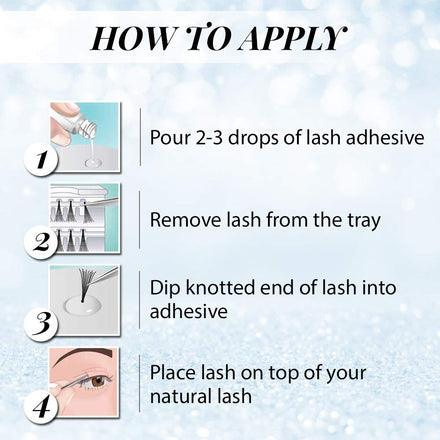 HOW TO APPLY

1
Pour 2-3 drops of lash adhesive

2
Remove lash from the tray

3
Dip knotted end of lash into adhesive

4
Place lash on top of your natural lash