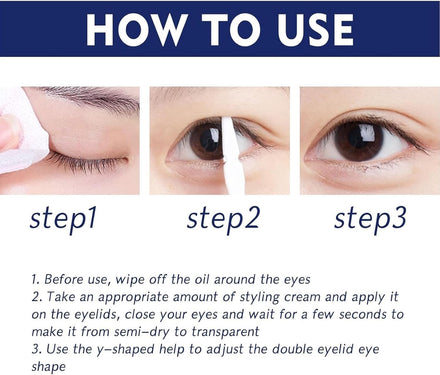 HOW TO USE

step1

step2

step3

1. Before use, wipe off the oil around the eyes
2. Take an appropriate amount of styling cream and apply it on the eyelids, close your eyes and wait for a few seconds to make it from semi-dry to transparent
3. Use the y-shaped help to adjust the double eyelid eye shape