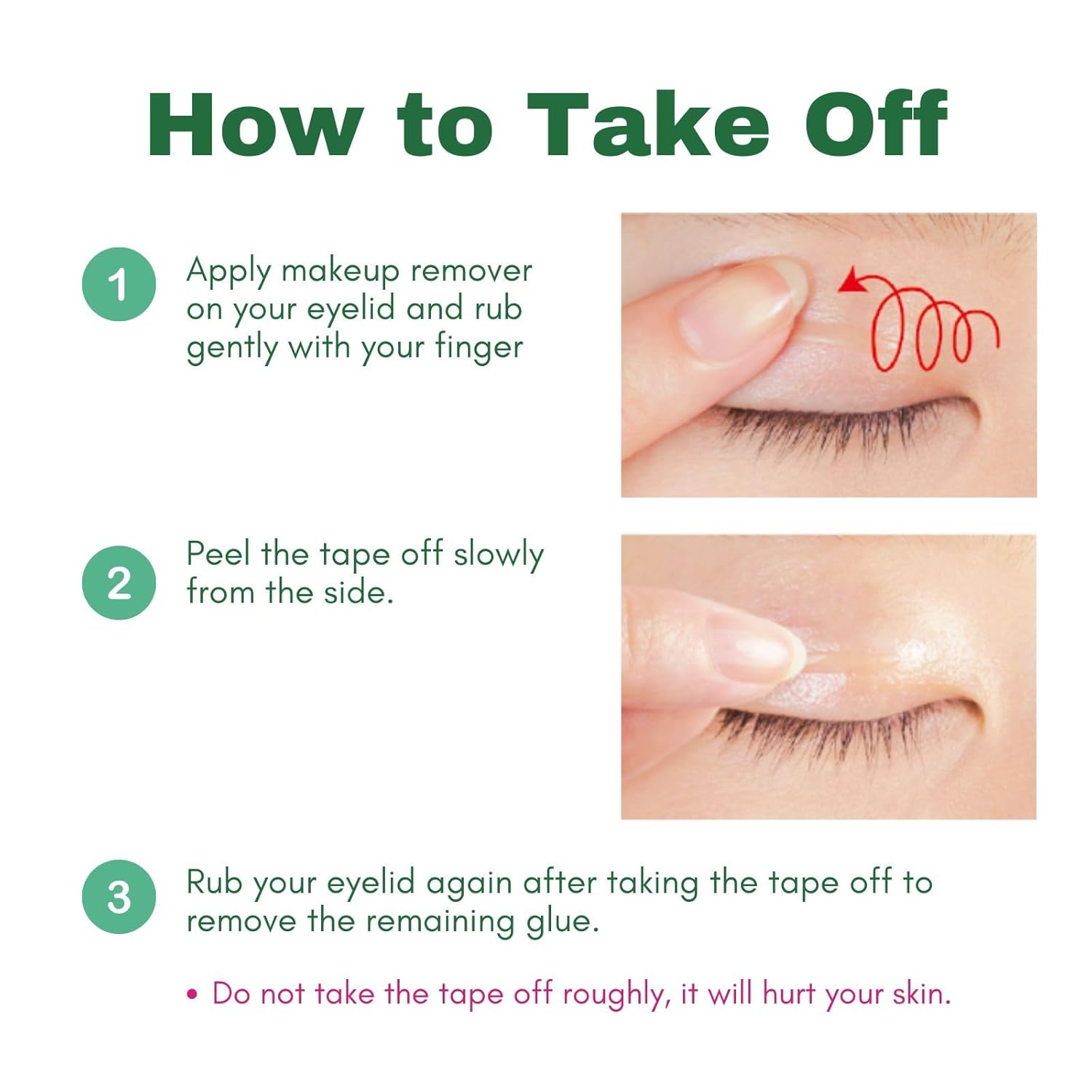 How to Take Off

1 Apply makeup remover on your eyelid and rub gently with your finger

2 Peel the tape off slowly from the side.

3 Rub your eyelid again after taking the tape off to remove the remaining glue.

• Do not take the tape off roughly, it will hurt your skin.