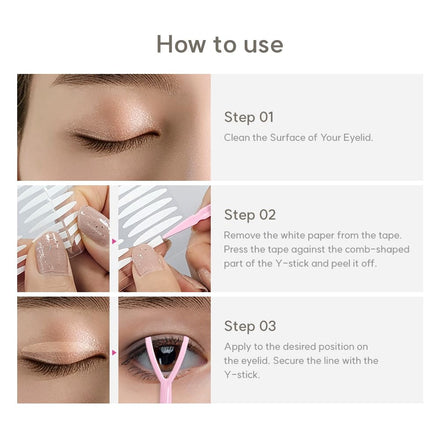 How to use

Step 01

Clean the Surface of Your Eyelid.

Step 02

Remove the white paper from the tape. Press the tape against the comb-shaped part of the Y-stick and peel it off.

Step 03

Apply to the desired position on the eyelid. Secure the line with the Y-stick.