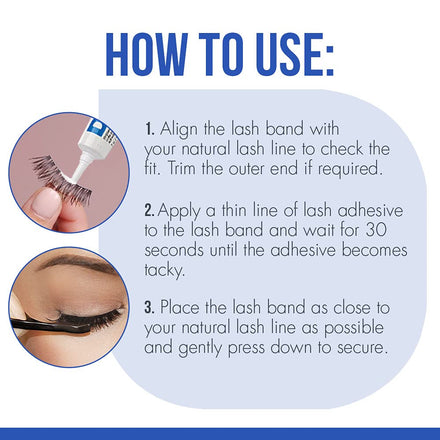 HOW TO USE:

1. Align the lash band with your natural lash line to check the fit. Trim the outer end if required.

2. Apply a thin line of lash adhesive to the lash band and wait for 30 seconds until the adhesive becomes tacky.

3. Place the lash band as close to your natural lash line as possible and gently press down to secure.