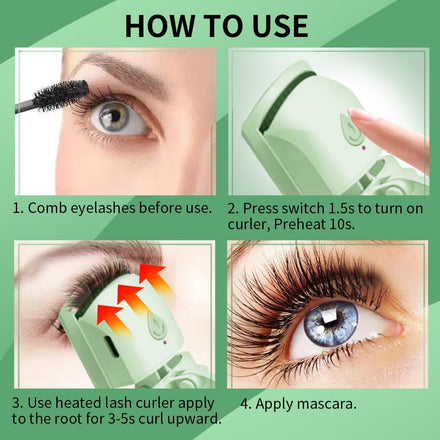 HOW TO USE

1. Comb eyelashes before use.

2. Press switch 1.5s to turn on curler, Preheat 10s.

3. Use heated lash curler apply to the root for 3-5s curl upward.

4. Apply mascara.