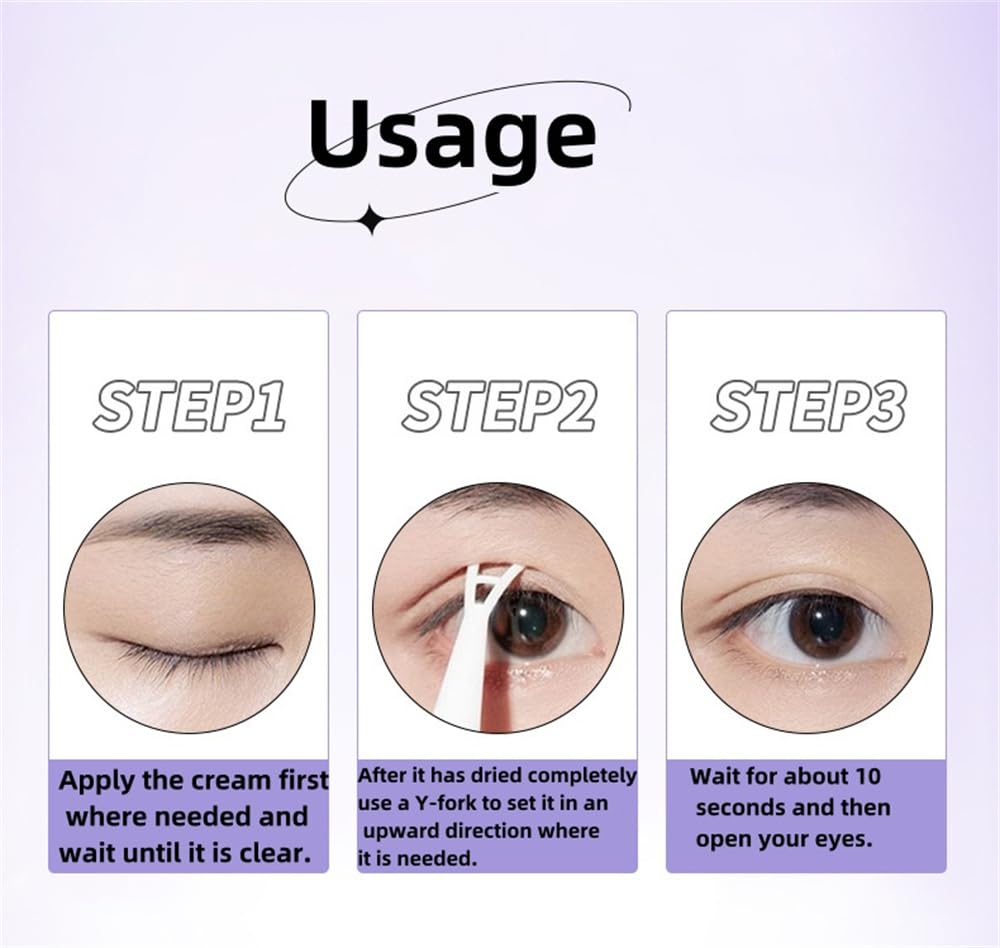 Usage

STEP1

Apply the cream first where needed and wait until it is clear.

STEP2

After it has dried completely use a Y-fork to set it in an upward direction where it is needed.

STEP3

Wait for about 10 seconds and then open your eyes.