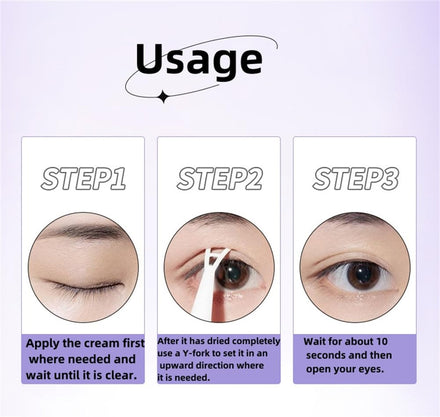 Usage

STEP1

Apply the cream first where needed and wait until it is clear.

STEP2

After it has dried completely use a Y-fork to set it in an upward direction where it is needed.

STEP3

Wait for about 10 seconds and then open your eyes.