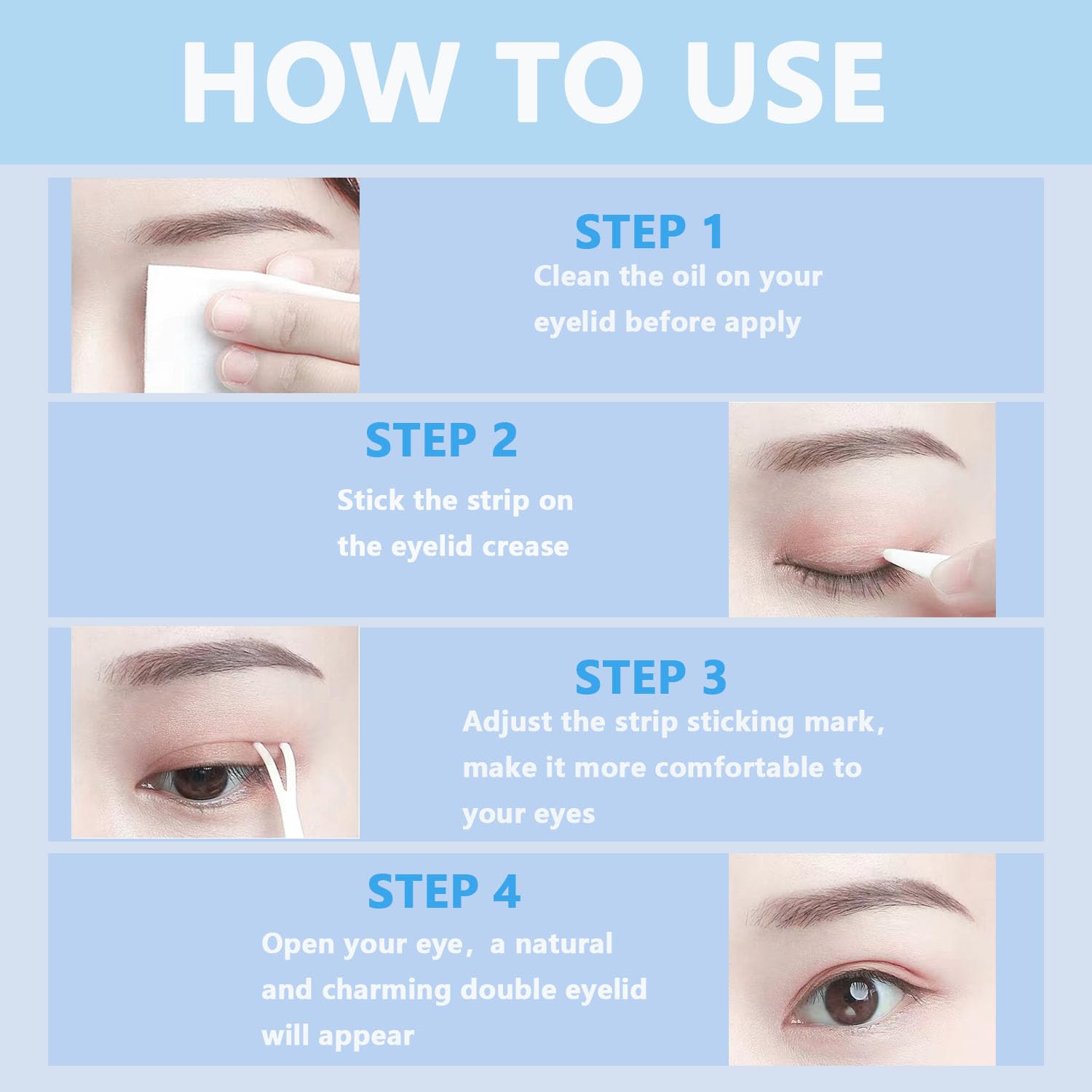 HOW TO USE

STEP 1
Clean the oil on your eyelid before apply

STEP 2
Stick the strip on the eyelid crease

STEP 3
Adjust the strip sticking mark, make it more comfortable to your eyes

STEP 4
Open your eye, a natural and charming double eyelid will appear