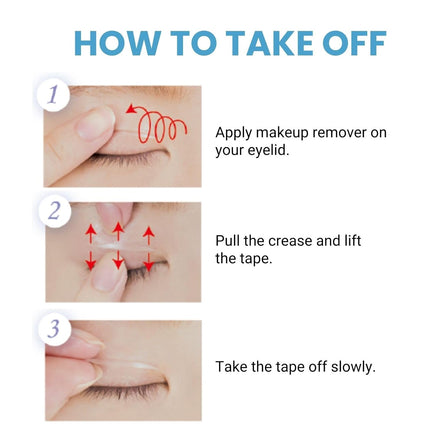 HOW TO TAKE OFF

1

Apply makeup remover on your eyelid.

2

Pull the crease and lift the tape.

3

Take the tape off slowly.