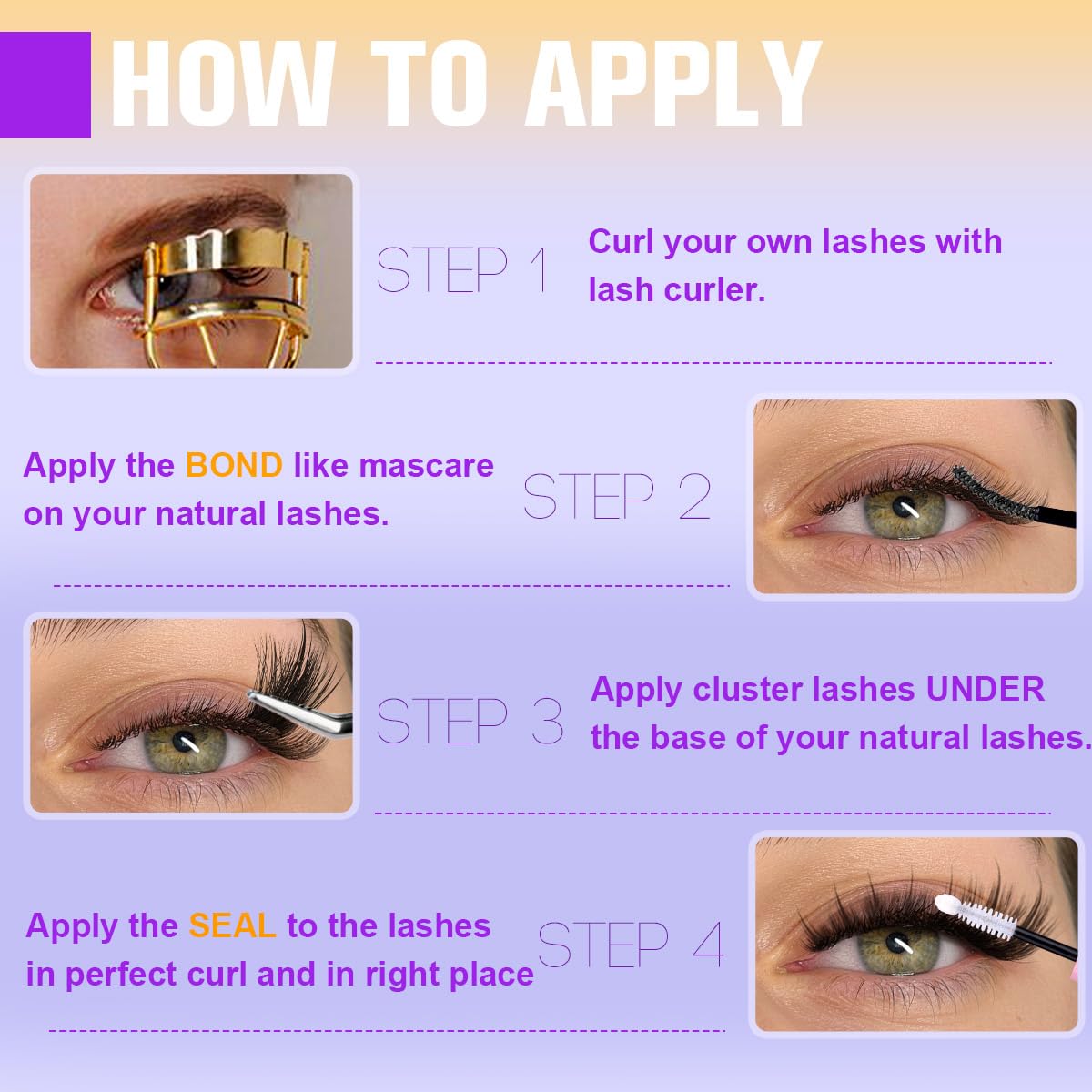 HOW TO APPLY

STEP 1

Curl your own lashes with lash curler.

Apply the BOND like mascare on your natural lashes.

STEP 2

STEP 3

Apply cluster lashes UNDER the base of your natural lashes.

Apply the SEAL to the lashes in perfect curl and in right place

STEP 4