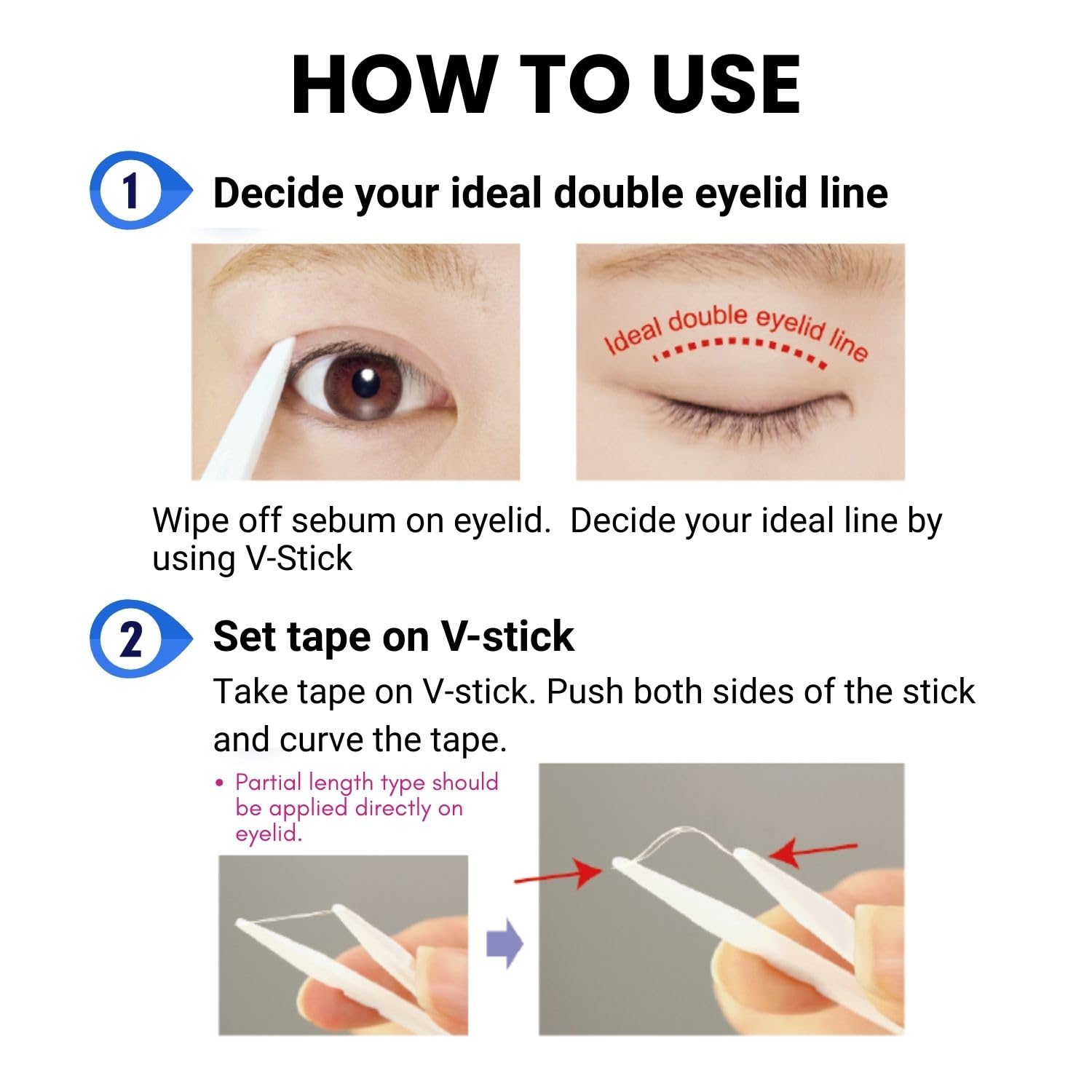 HOW TO USE

1 Decide your ideal double eyelid line

Ideal double eyelid line

Wipe off sebum on eyelid. Decide your ideal line by using V-Stick

2 Set tape on V-stick

Take tape on V-stick. Push both sides of the stick and curve the tape.

• Partial length type should be applied directly on eyelid.