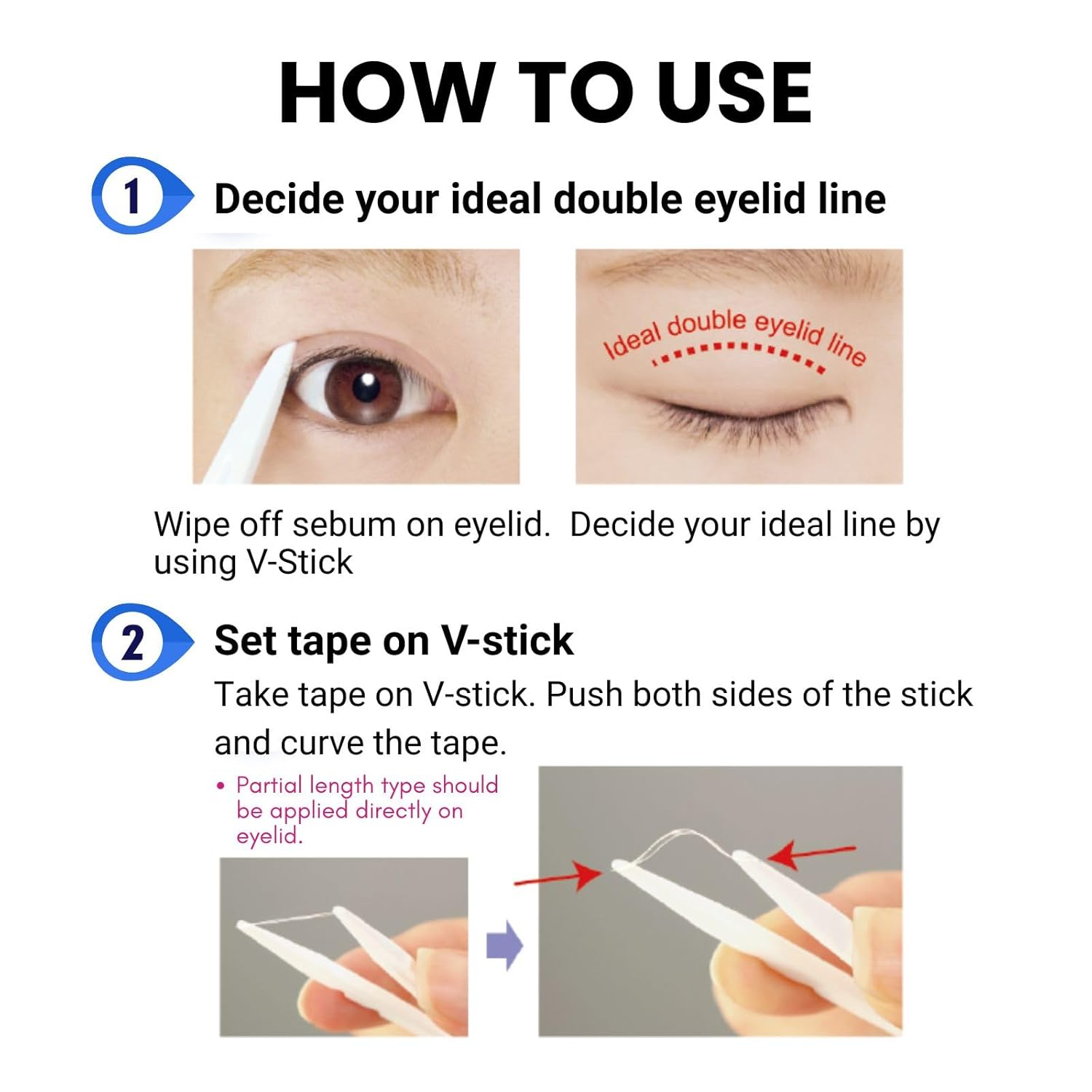 HOW TO USE

1 Decide your ideal double eyelid line

Ideal double eyelid line

Wipe off sebum on eyelid. Decide your ideal line by using V-Stick

2 Set tape on V-stick

Take tape on V-stick. Push both sides of the stick and curve the tape.

• Partial length type should be applied directly on eyelid.