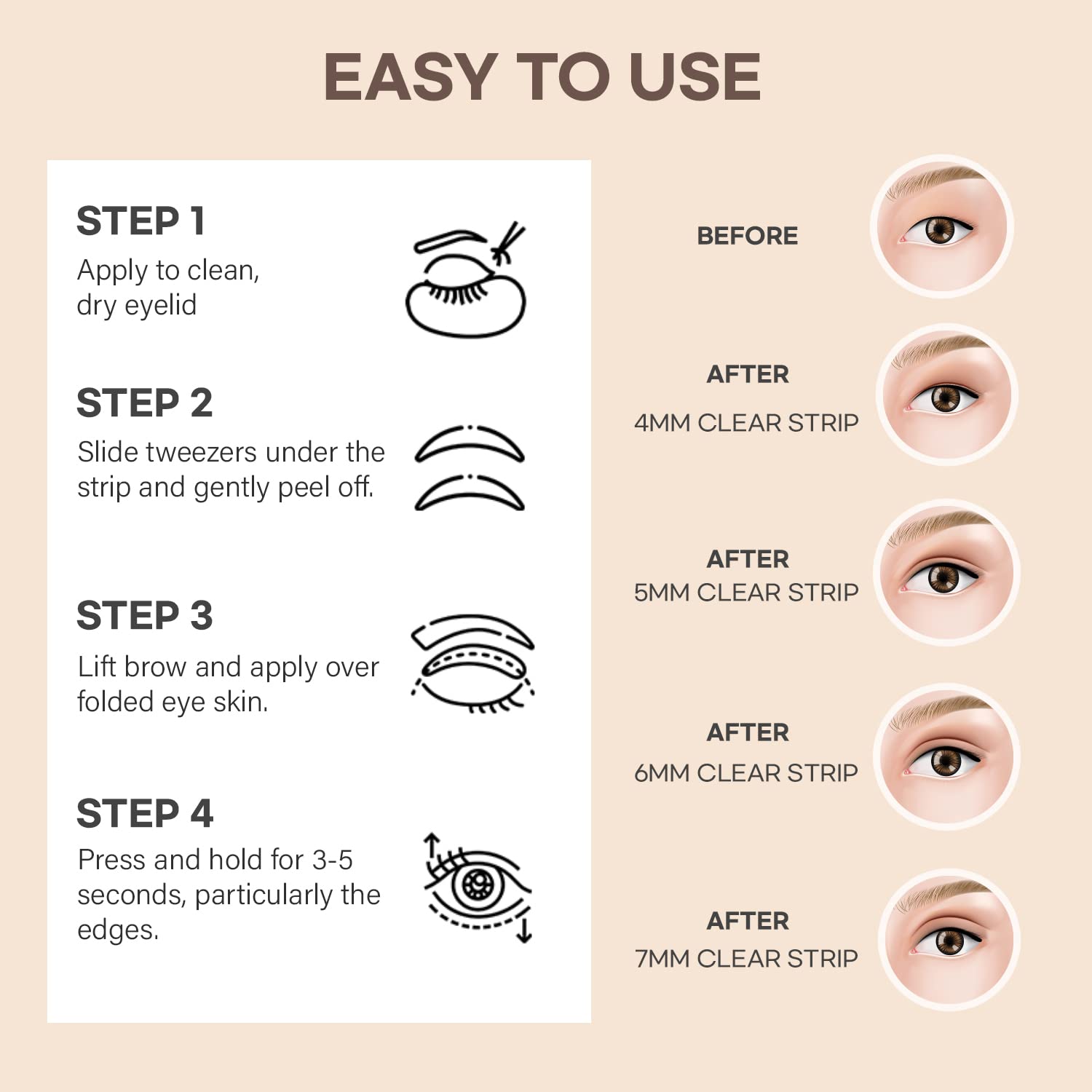 EASY TO USE

STEP 1
Apply to clean, dry eyelid

STEP 2
Slide tweezers under the strip and gently peel off.

STEP 3
Lift brow and apply over folded eye skin.

STEP 4
Press and hold for 3-5 seconds, particularly the edges.

BEFORE

AFTER
4MM CLEAR STRIP

AFTER
5MM CLEAR STRIP

AFTER
6MM CLEAR STRIP

AFTER
7MM CLEAR STRIP