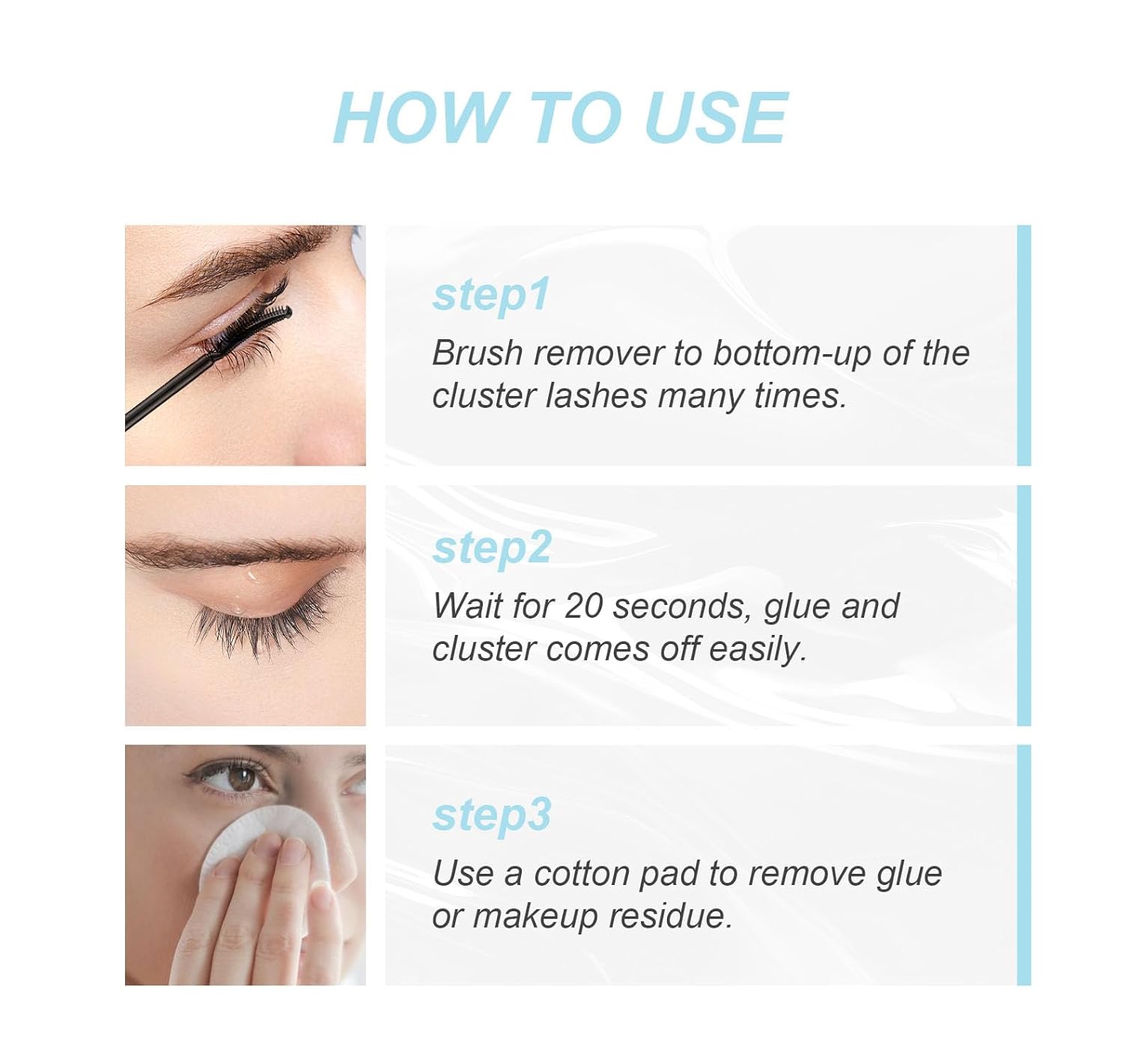 HOW TO USE

step1
Brush remover to bottom-up of the cluster lashes many times.

step2
Wait for 20 seconds, glue and cluster comes off easily.

step3
Use a cotton pad to remove glue or makeup residue.