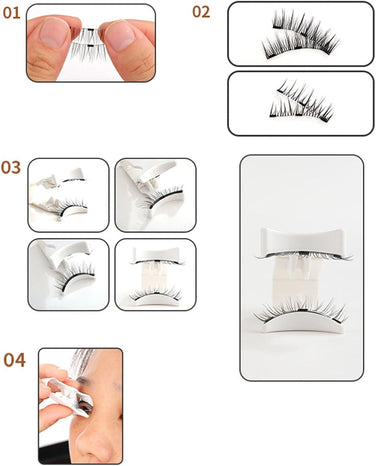 01

02

03

04