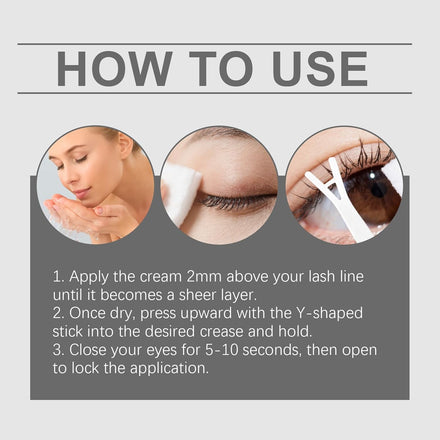 HOW TO USE

1. Apply the cream 2mm above your lash line until it becomes a sheer layer.
2. Once dry, press upward with the Y-shaped stick into the desired crease and hold.
3. Close your eyes for 5-10 seconds, then open to lock the application.