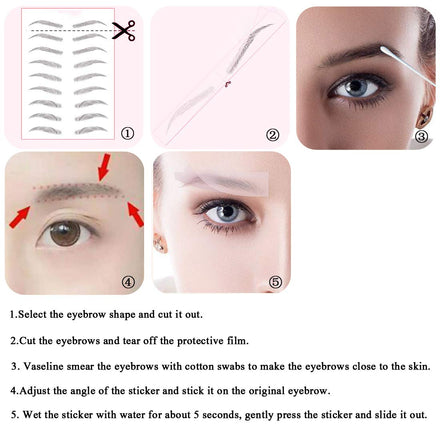 ①

②

③

④

⑤

1.Select the eyebrow shape and cut it out.

2.Cut the eyebrows and tear off the protective film.

3. Vaseline smear the eyebrows with cotton swabs to make the eyebrows close to the skin.

4.Adjust the angle of the sticker and stick it on the original eyebrow.

5. Wet the sticker with water for about 5 seconds, gently press the sticker and slide it out.