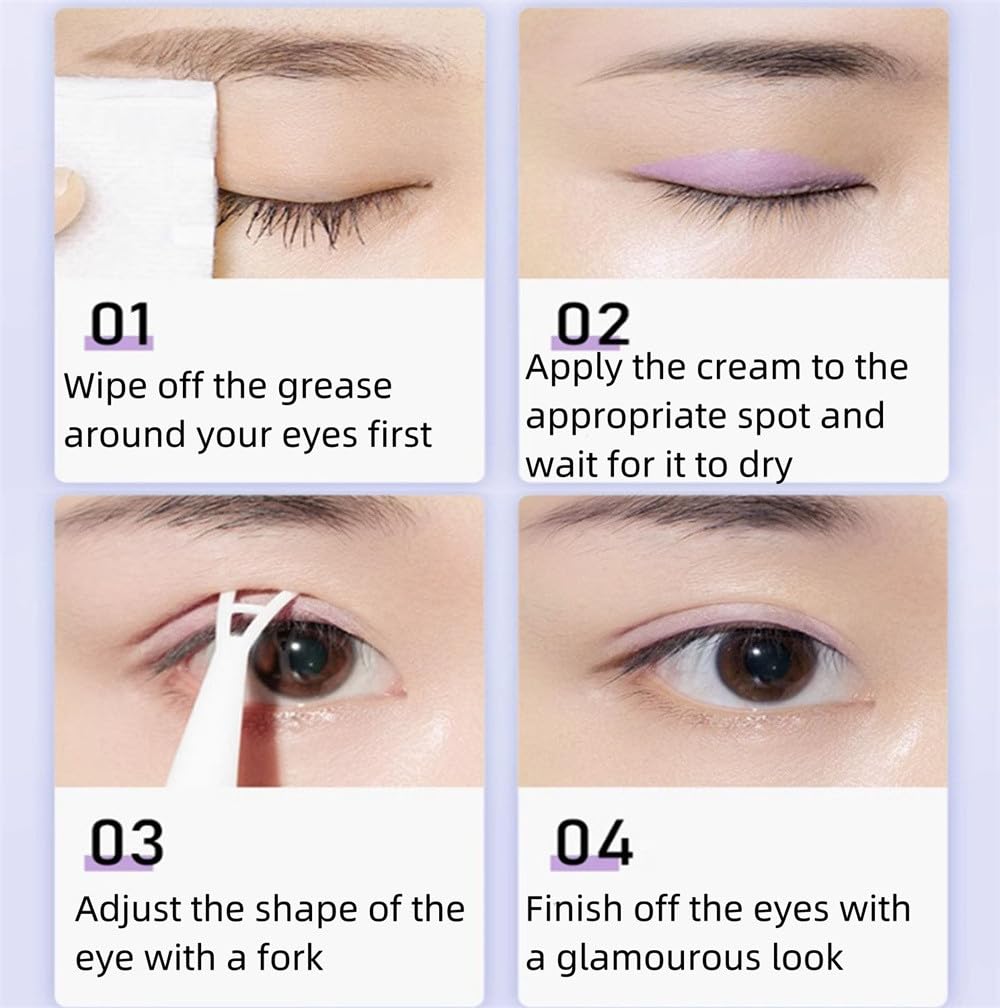 01
Wipe off the grease around your eyes first

02
Apply the cream to the appropriate spot and wait for it to dry

03
Adjust the shape of the eye with a fork

04
Finish off the eyes with a glamourous look