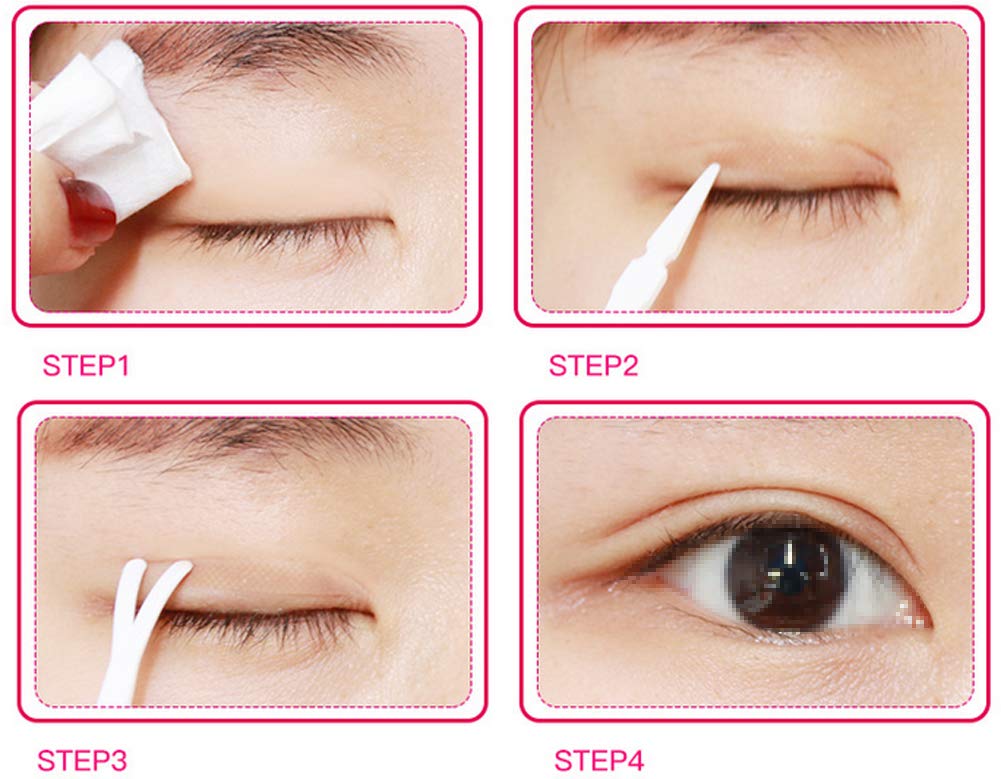 STEP1

STEP2

STEP3

STEP4