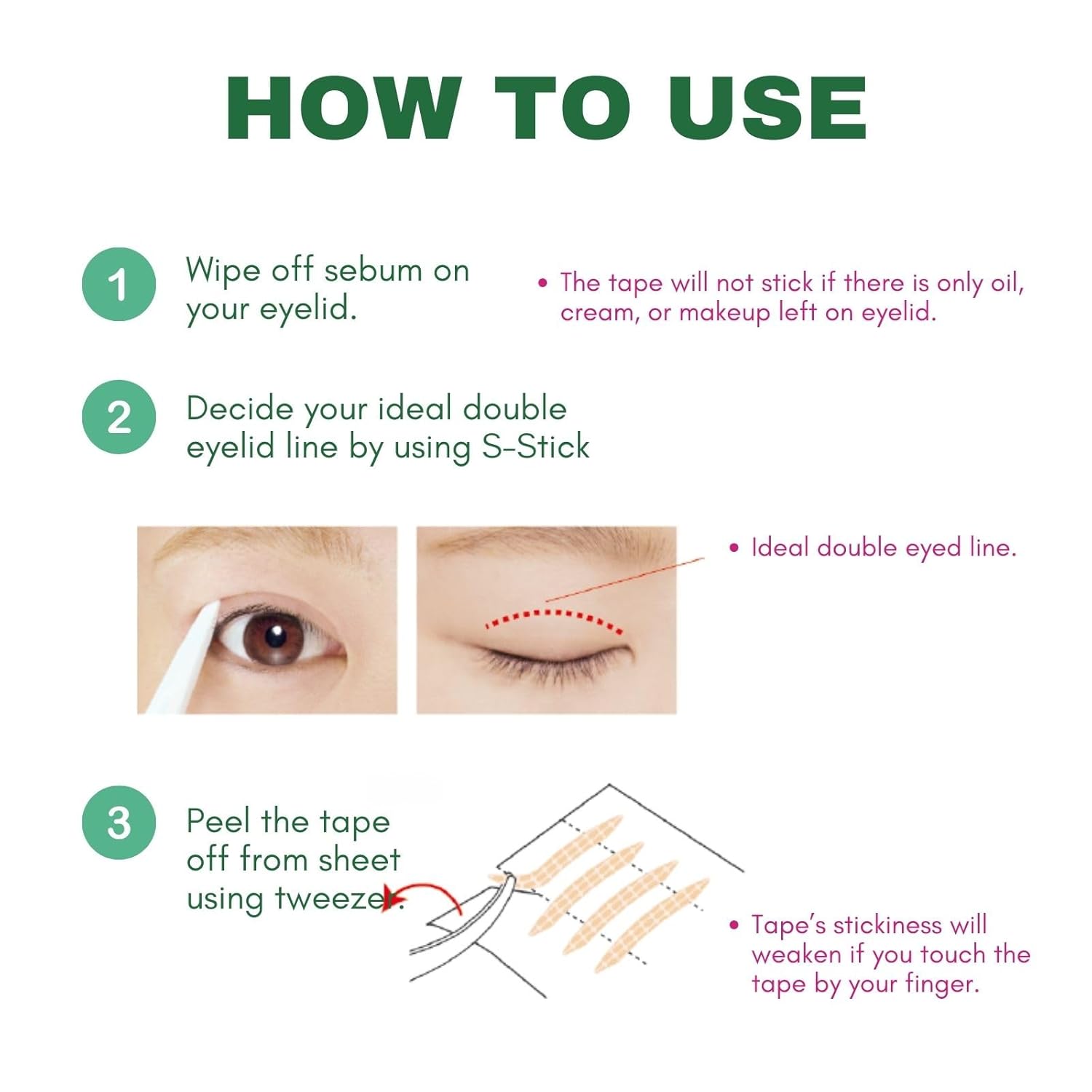 HOW TO USE

1 Wipe off sebum on your eyelid.

• The tape will not stick if there is only oil, cream, or makeup left on eyelid.

2 Decide your ideal double eyelid line by using S-Stick

• Ideal double eyed line.

3 Peel the tape off from sheet using tweezer.

• Tape's stickiness will weaken if you touch the tape by your finger.