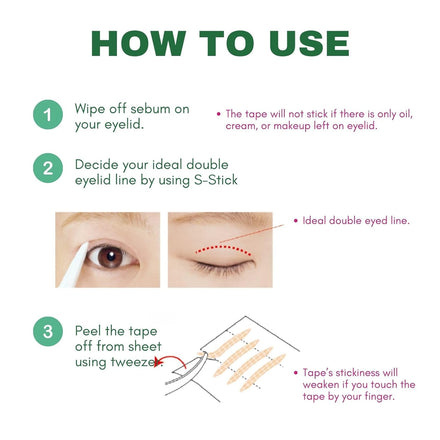 HOW TO USE

1 Wipe off sebum on your eyelid.

• The tape will not stick if there is only oil, cream, or makeup left on eyelid.

2 Decide your ideal double eyelid line by using S-Stick

• Ideal double eyed line.

3 Peel the tape off from sheet using tweezer.

• Tape's stickiness will weaken if you touch the tape by your finger.