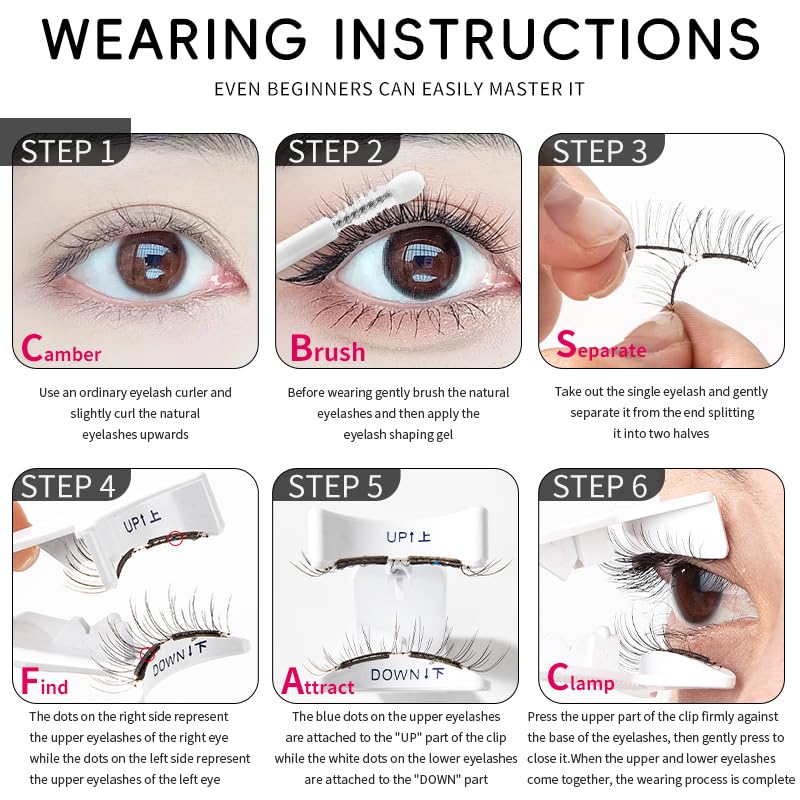 WEARING INSTRUCTIONS

EVEN BEGINNERS CAN EASILY MASTER IT

STEP 1

Camber

Use an ordinary eyelash curler and slightly curl the natural eyelashes upwards

STEP 2

Brush

Before wearing gently brush the natural eyelashes and then apply the eyelash shaping gel

STEP 3

Separate

Take out the single eyelash and gently separate it from the end splitting it into two halves

STEP 4

UP↑上

DOWN↓下

Find

The dots on the right side represent the upper eyelashes of the right eye while the dots on the left side represent the upper eyelashes of the left eye

STEP 5

UP↑上

DOWN↓下

Attract

The blue dots on the upper eyelashes are attached to the "UP" part of the clip while the white dots on the lower eyelashes are attached to the "DOWN" part

STEP 6

Clamp

Press the upper part of the clip firmly against the base of the eyelashes, then gently press to close it.When the upper and lower eyelashes come together, the wearing process is complete