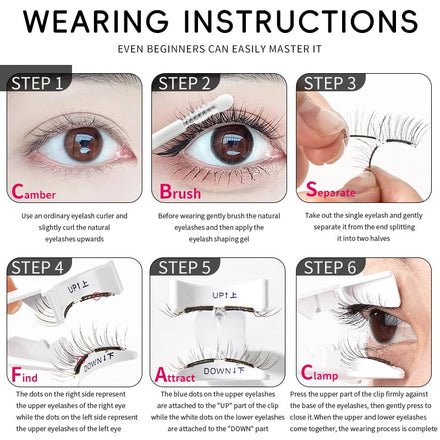 WEARING INSTRUCTIONS

EVEN BEGINNERS CAN EASILY MASTER IT

STEP 1

Camber

Use an ordinary eyelash curler and slightly curl the natural eyelashes upwards

STEP 2

Brush

Before wearing gently brush the natural eyelashes and then apply the eyelash shaping gel

STEP 3

Separate

Take out the single eyelash and gently separate it from the end splitting it into two halves

STEP 4

UP↑上

DOWN↓下

Find

The dots on the right side represent the upper eyelashes of the right eye while the dots on the left side represent the upper eyelashes of the left eye

STEP 5

UP↑上

DOWN↓下

Attract

The blue dots on the upper eyelashes are attached to the "UP" part of the clip while the white dots on the lower eyelashes are attached to the "DOWN" part

STEP 6

Clamp

Press the upper part of the clip firmly against the base of the eyelashes, then gently press to close it.When the upper and lower eyelashes come together, the wearing process is complete