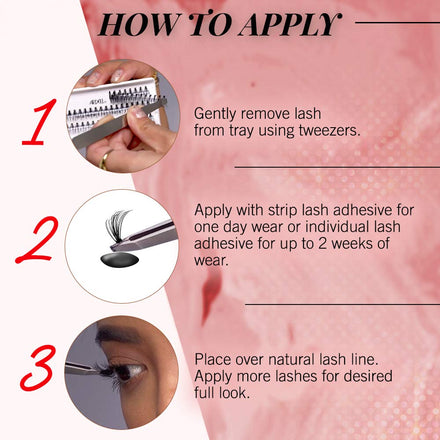 HOW TO APPLY

1

ARDELL

Gently remove lash from tray using tweezers.

2

Apply with strip lash adhesive for one day wear or individual lash adhesive for up to 2 weeks of wear.

3

Place over natural lash line. Apply more lashes for desired full look.