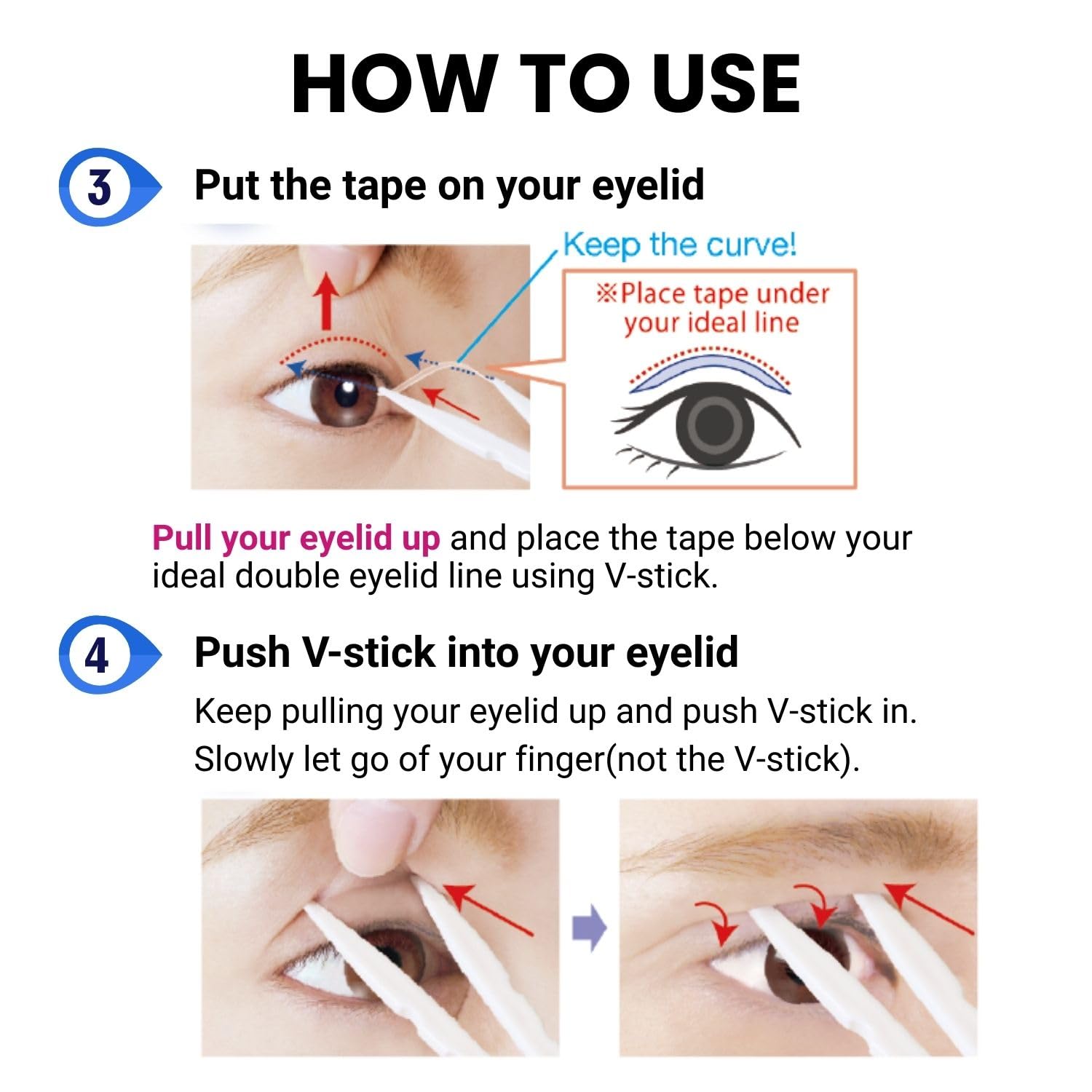 HOW TO USE

3 Put the tape on your eyelid

Keep the curve!

※Place tape under your ideal line

Pull your eyelid up and place the tape below your ideal double eyelid line using V-stick.

4 Push V-stick into your eyelid

Keep pulling your eyelid up and push V-stick in. Slowly let go of your finger(not the V-stick).