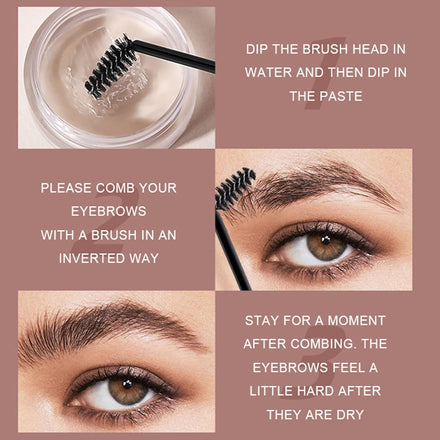 1
DIP THE BRUSH HEAD IN WATER AND THEN DIP IN THE PASTE

2
PLEASE COMB YOUR EYEBROWS WITH A BRUSH IN AN INVERTED WAY

3
STAY FOR A MOMENT AFTER COMBING. THE EYEBROWS FEEL A LITTLE HARD AFTER THEY ARE DRY