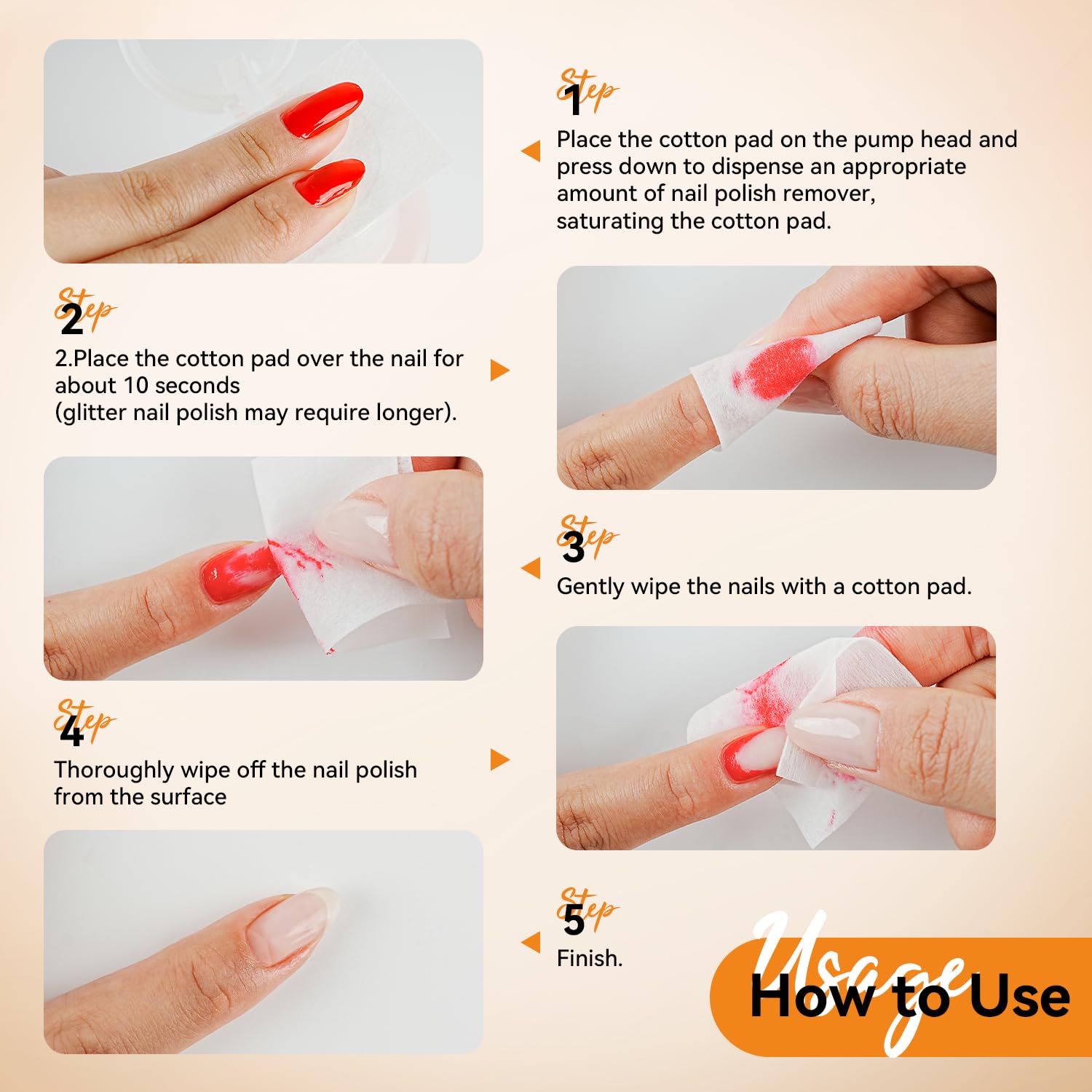 Step 1
Place the cotton pad on the pump head and press down to dispense an appropriate amount of nail polish remover, saturating the cotton pad.

Step 2
2.Place the cotton pad over the nail for about 10 seconds
(glitter nail polish may require longer).

Step 3
Gently wipe the nails with a cotton pad.

Step 4
Thoroughly wipe off the nail polish from the surface

Step 5
Finish.

Usage
How to Use