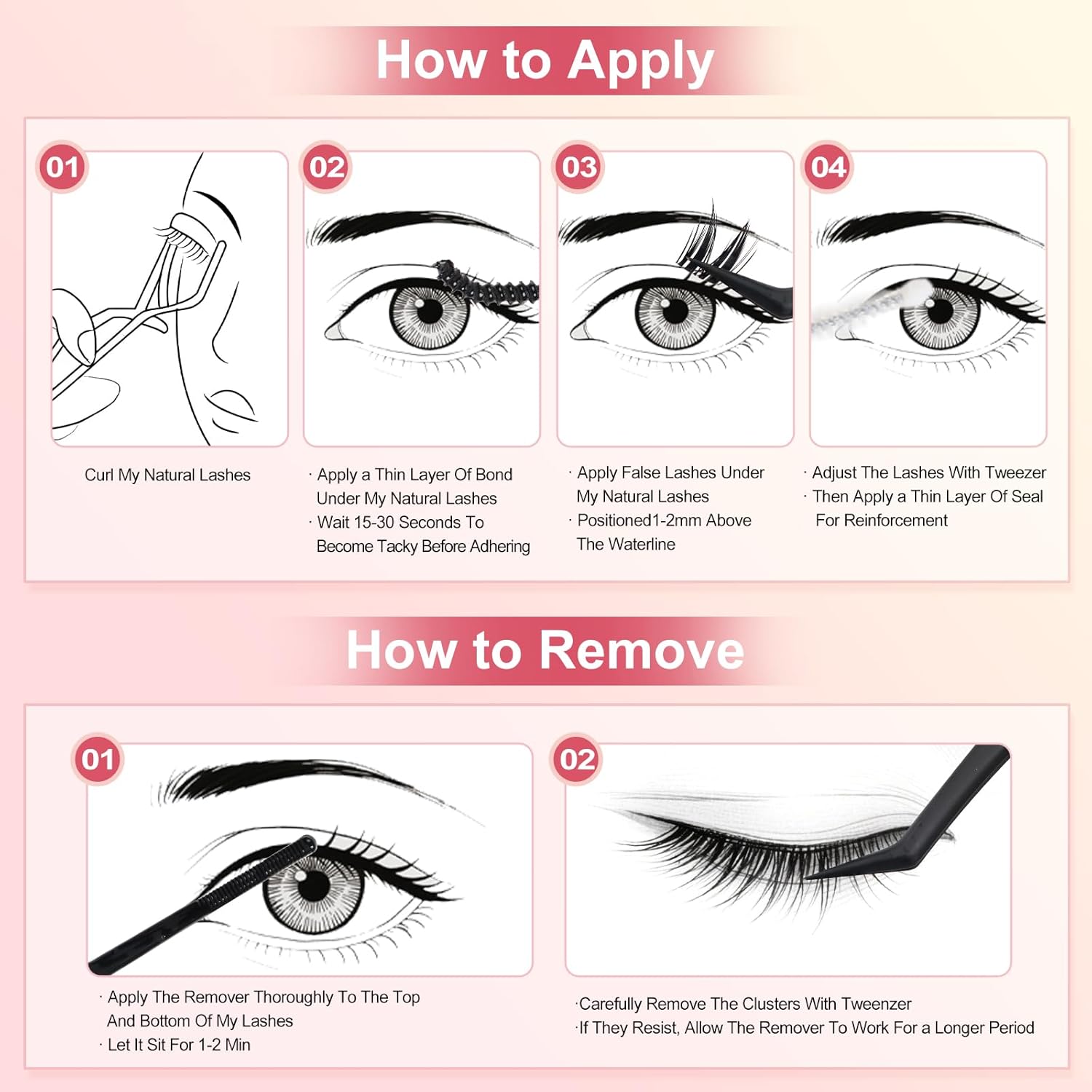 How to Apply

01

Curl My Natural Lashes

02

· Apply a Thin Layer Of Bond Under My Natural Lashes
· Wait 15-30 Seconds To Become Tacky Before Adhering

03

· Apply False Lashes Under My Natural Lashes
· Positioned1-2mm Above The Waterline

04

· Adjust The Lashes With Tweezer
· Then Apply a Thin Layer Of Seal For Reinforcement

How to Remove

01

· Apply The Remover Thoroughly To The Top And Bottom Of My Lashes
· Let It Sit For 1-2 Min

02

·Carefully Remove The Clusters With Tweenzer
·If They Resist, Allow The Remover To Work For a Longer Period