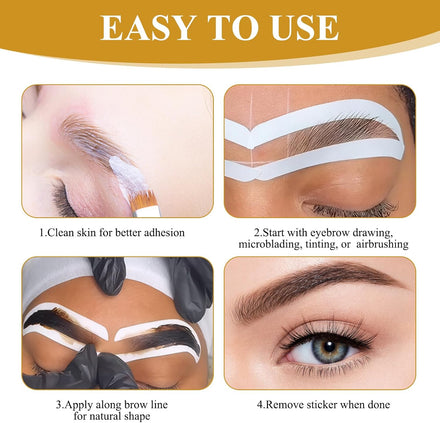 EASY TO USE

1.Clean skin for better adhesion

2.Start with eyebrow drawing, microblading, tinting, or airbrushing

3.Apply along brow line for natural shape

4.Remove sticker when done