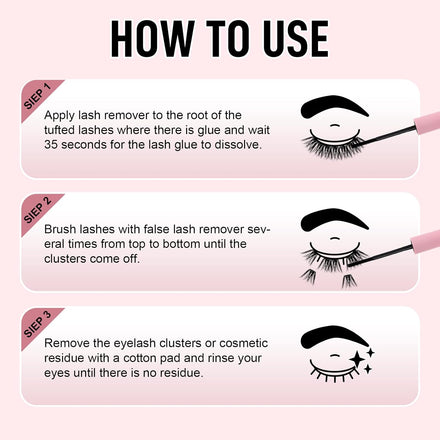 HOW TO USE

SIEP 1

Apply lash remover to the root of the tufted lashes where there is glue and wait 35 seconds for the lash glue to dissolve.

SIEP 2

Brush lashes with false lash remover several times from top to bottom until the clusters come off.

SIEP 3

Remove the eyelash clusters or cosmetic residue with a cotton pad and rinse your eyes until there is no residue.