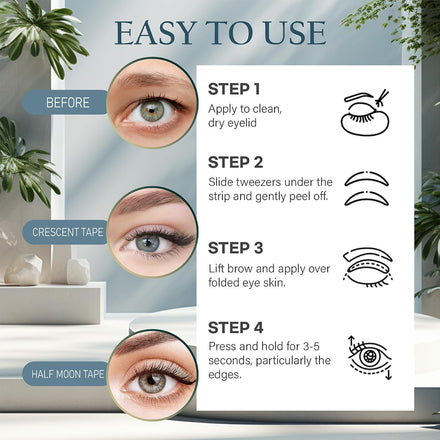 EASY TO USE

BEFORE

CRESCENT TAPE

HALF MOON TAPE

STEP 1
Apply to clean, dry eyelid

STEP 2
Slide tweezers under the strip and gently peel off.

STEP 3
Lift brow and apply over folded eye skin.

STEP 4
Press and hold for 3-5 seconds, particularly the edges.