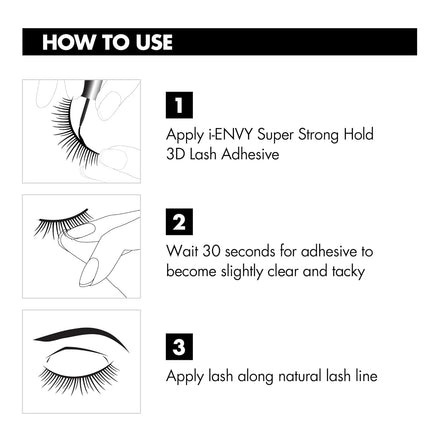 HOW TO USE

1
Apply i-ENVY Super Strong Hold 3D Lash Adhesive

2
Wait 30 seconds for adhesive to become slightly clear and tacky

3
Apply lash along natural lash line