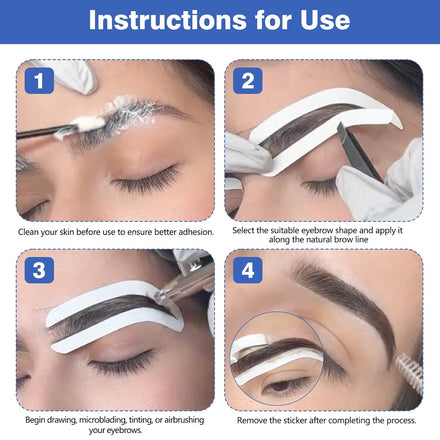 Instructions for Use

1

Clean your skin before use to ensure better adhesion.

2

Select the suitable eyebrow shape and apply it along the natural brow line

3

Begin drawing, microblading, tinting, or airbrushing your eyebrows.

4

Remove the sticker after completing the process.